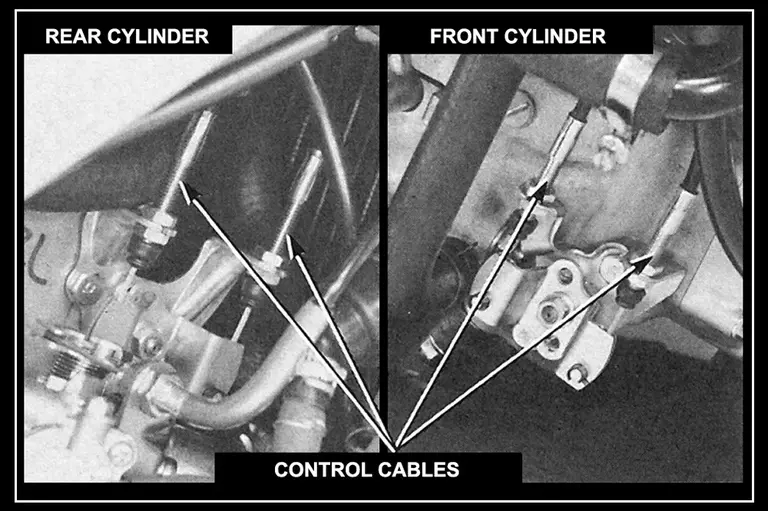 REAR CYLINDER

FRONT CYLINDER

CONTROL CABLES